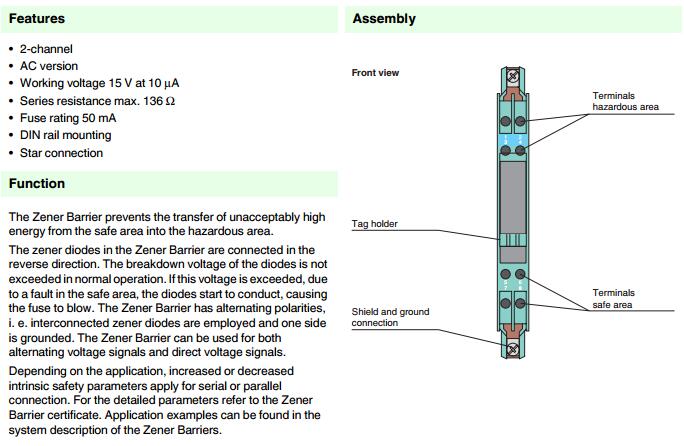 Features

• 2-channel
• AC version
• Working voltage 15 V at 10 µA
• Series resistance max. 136 Ω
• Fuse rating 50 mA
• DIN rail mounting
• Star connection

Function

The Zener Barrier prevents the transfer of unacceptably high energy from the safe area into the hazardous area.

The zener diodes in the Zener Barrier are connected in the reverse direction. The breakdown voltage of the diodes is not exceeded in normal operation. If this voltage is exceeded, due to a fault in the safe area, the diodes start to conduct, causing the fuse to blow. The Zener Barrier has alternating polarities, i. e. interconnected zener diodes are employed and one side is grounded. The Zener Barrier can be used for both alternating voltage signals and direct voltage signals.

Depending on the application, increased or decreased intrinsic safety parameters apply for serial or parallel connection. For the detailed parameters refer to the Zener Barrier certificate. Application examples can be found in the system description of the Zener Barriers.

Assembly

Front view

Terminals hazardous area

Tag holder

Terminals safe area

Shield and ground connection