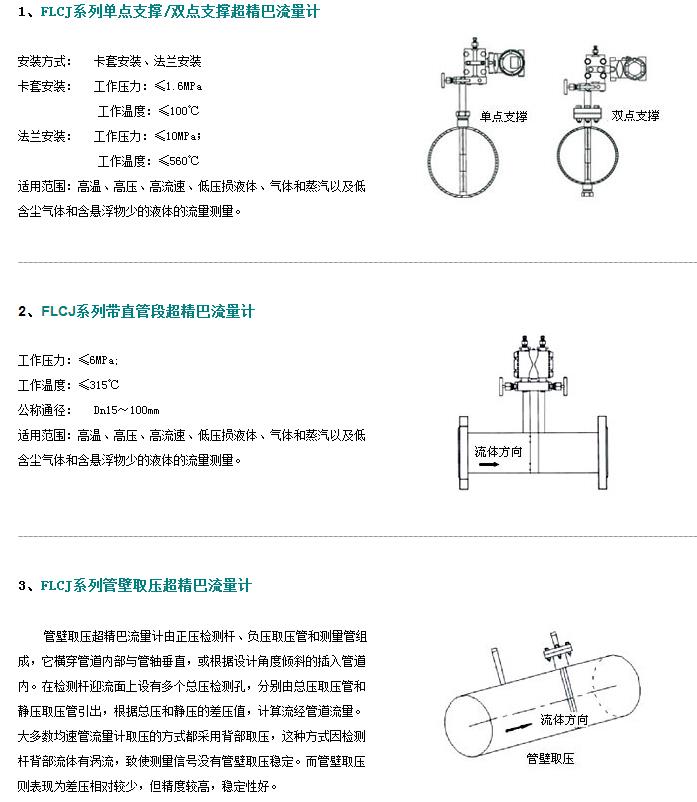 1、FLCJ系列单点支撑/双点支撑超精巴流量计

安装方式：　卡套安装、法兰安装
卡套安装：　工作压力：≤1.6MPa
　　　　　　工作温度：≤100℃
法兰安装：　工作压力：≤10MPa;
　　　　　　工作温度：≤560℃
适用范围：高温、高压、高流速、低压损液体、气体和蒸汽以及低含尘气体和含悬浮物少的液体的流量测量。

单点支撑

双点支撑

2、FLCJ系列带直管段超精巴流量计

工作压力：≤6MPa;
工作温度：≤315℃
公称通径：　Dn15～100mm
适用范围：高温、高压、高流速、低压损液体、气体和蒸汽以及低含尘气体和含悬浮物少的液体的流量测量。

流体方向

3、FLCJ系列管壁取压超精巴流量计

管壁取压超精巴流量计由正压检测杆、负压取压管和测量管组成，它横穿管道内部与管轴垂直，或根据设计角度倾斜的插入管道内。在检测杆迎流面上设有多个总压检测孔，分别由总压取压管和静压取压管引出，根据总压和静压的差压值，计算流经管道流量。大多数均速管流量计取压的方式都采用背部取压，这种方式因检测杆背部流体有涡流，致使测量信号没有管壁取压稳定。而管壁取压则表现为差压相对较少，但精度较高，稳定性好。

流体方向

管壁取压