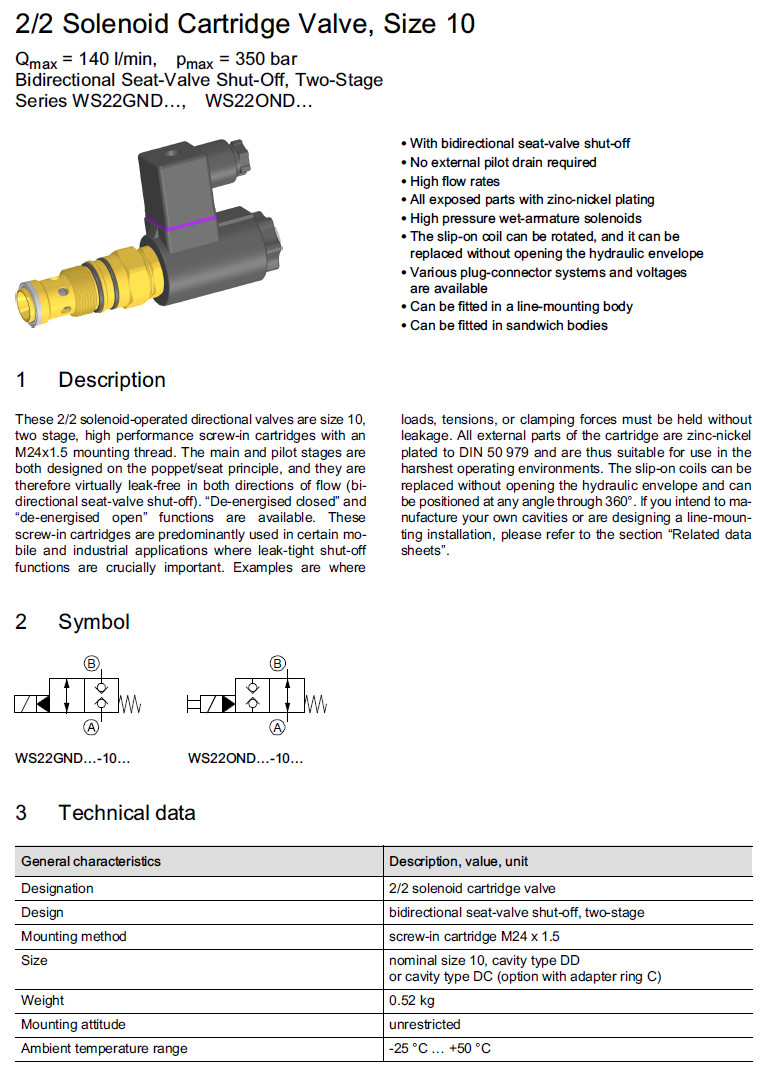 2/2 Solenoid Cartridge Valve, Size 10

$Q_{max}$ = 140 l/min, $p_{max}$ = 350 bar
Bidirectional Seat-Valve Shut-Off, Two-Stage
Series WS22GND..., WS22OND...

• With bidirectional seat-valve shut-off
• No external pilot drain required
• High flow rates
• All exposed parts with zinc-nickel plating
• High pressure wet-armature solenoids
• The slip-on coil can be rotated, and it can be replaced without opening the hydraulic envelope
• Various plug-connector systems and voltages are available
• Can be fitted in a line-mounting body
• Can be fitted in sandwich bodies

1 Description

These 2/2 solenoid-operated directional valves are size 10, two stage, high performance screw-in cartridges with an M24x1.5 mounting thread. The main and pilot stages are both designed on the poppet/seat principle, and they are therefore virtually leak-free in both directions of flow (bidirectional seat-valve shut-off). "De-energised closed" and "de-energised open" functions are available. These screw-in cartridges are predominantly used in certain mobile and industrial applications where leak-tight shut-off functions are crucially important. Examples are where loads, tensions, or clamping forces must be held without leakage. All external parts of the cartridge are zinc-nickel plated to DIN 50 979 and are thus suitable for use in the harshest operating environments. The slip-on coils can be replaced without opening the hydraulic envelope and can be positioned at any angle through 360°. If you intend to manufacture your own cavities or are designing a line-mounting installation, please refer to the section "Related data sheets".

2 Symbol

B
A
WS22GND...-10...

B
A
WS22OND...-10...

3 Technical data

| General characteristics | Description, value, unit |
|---|---|
| Designation | 2/2 solenoid cartridge valve |
| Design | bidirectional seat-valve shut-off, two-stage |
| Mounting method | screw-in cartridge M24 x 1.5 |
| Size | nominal size 10, cavity type DD or cavity type DC (option with adapter ring C) |
| Weight | 0.52 kg |
| Mounting attitude | unrestricted |
| Ambient temperature range | -25 °C ... +50 °C |