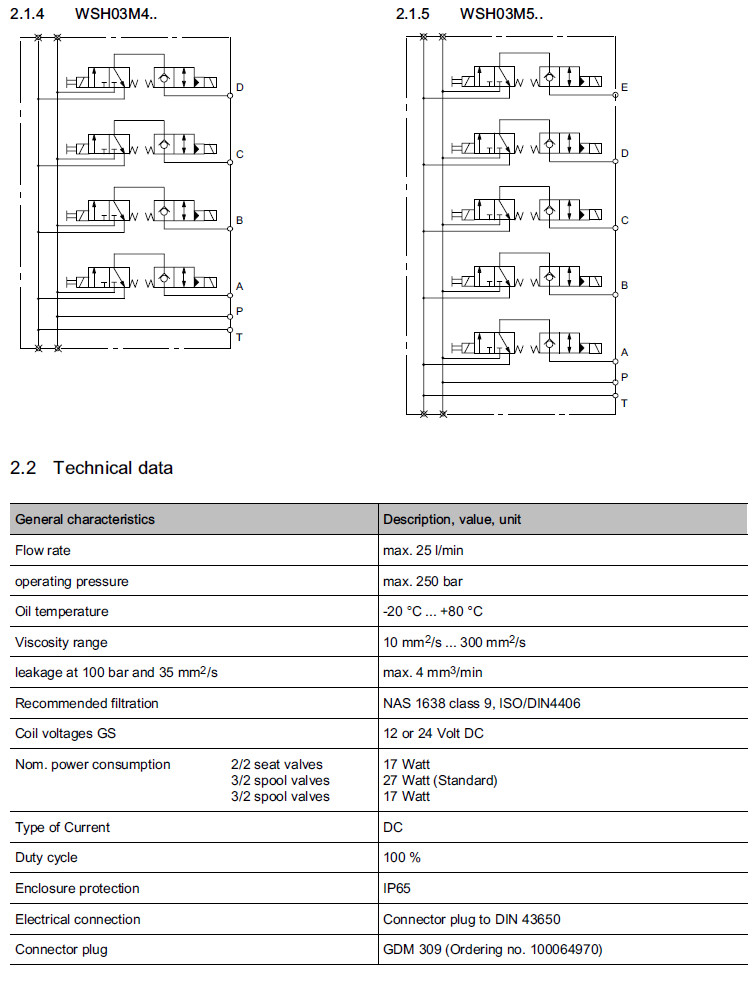 2.1.4 WSH03M4..

D

C

B

A

P

T

2.1.5 WSH03M5..

E

D

C

B

A

P

T

2.2 Technical data

| General characteristics | Description, value, unit |
|---|---|
| Flow rate | max. 25 l/min |
| operating pressure | max. 250 bar |
| Oil temperature | -20 °C ... +80 °C |
| Viscosity range | 10 mm$^2$/s ... 300 mm$^2$/s |
| leakage at 100 bar and 35 mm$^2$/s | max. 4 mm$^3$/min |
| Recommended filtration | NAS 1638 class 9, ISO/DIN4406 |
| Coil voltages GS | 12 or 24 Volt DC |
| Nom. power consumption 2/2 seat valves 3/2 spool valves 3/2 spool valves | 17 Watt 27 Watt (Standard) 17 Watt |
| Type of Current | DC |
| Duty cycle | 100 % |
| Enclosure protection | IP65 |
| Electrical connection | Connector plug to DIN 43650 |
| Connector plug | GDM 309 (Ordering no. 100064970) |